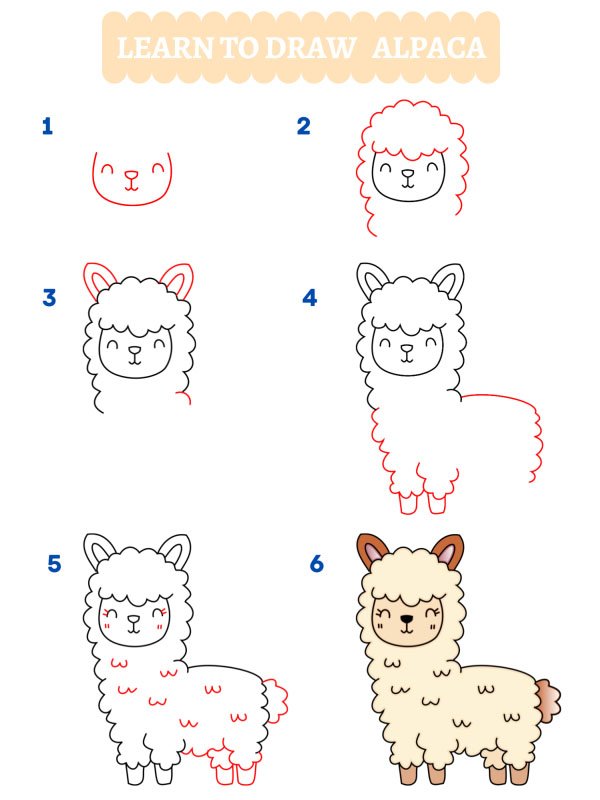 LEARN TO DRAW ALPACA

1

2

3

4

5

6