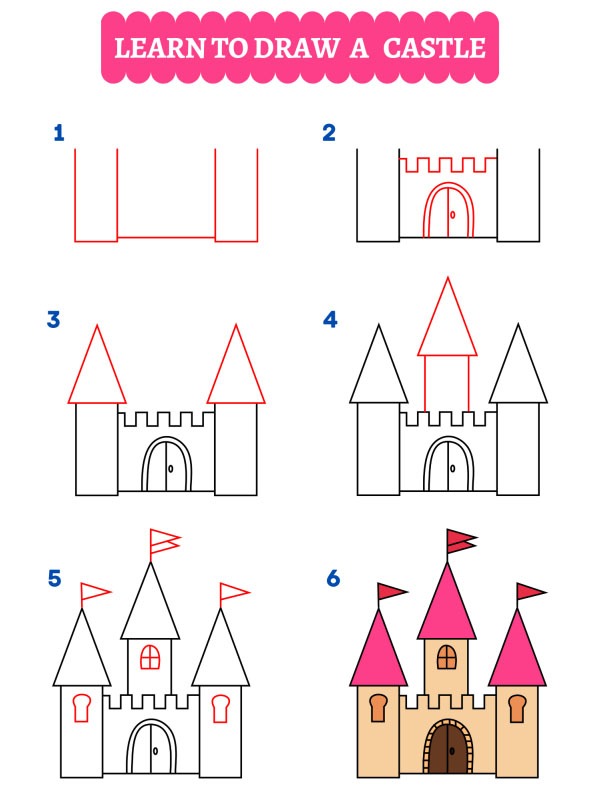 LEARN TO DRAW A CASTLE

1

2

3

4

5

6