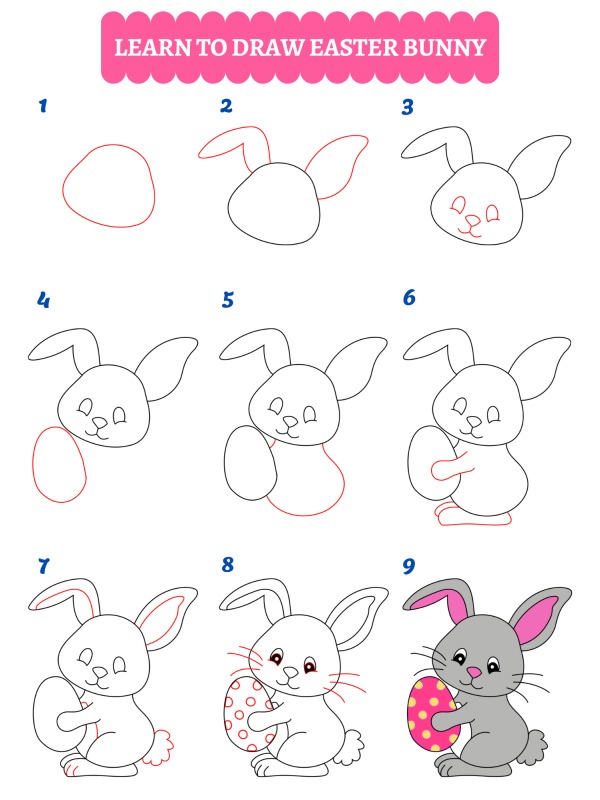 LEARN TO DRAW EASTER BUNNY

1

2

3

4

5

6

7

8

9